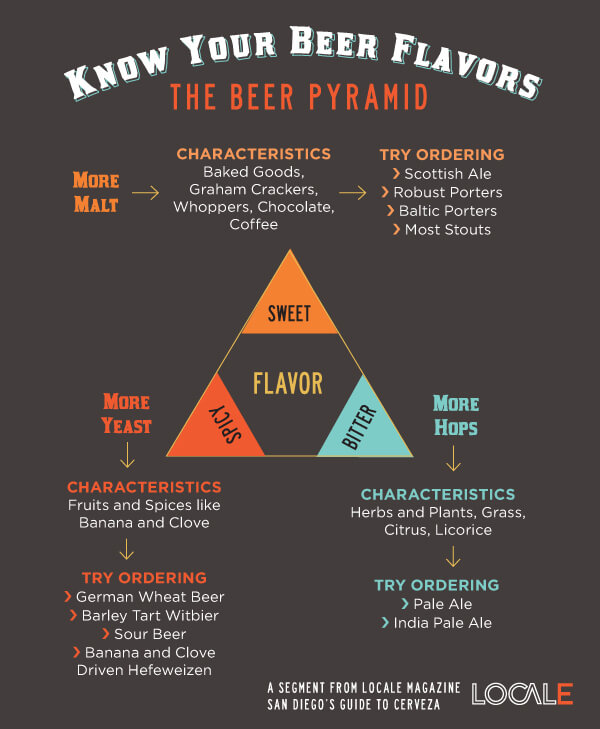 KNOW YOUR BEER FLAVORS
THE BEER PYRAMID

MORE MALT

CHARACTERISTICS
Baked Goods, Graham Crackers, Whoppers, Chocolate, Coffee

TRY ORDERING
› Scottish Ale
› Robust Porters
› Baltic Porters
› Most Stouts

SWEET
FLAVOR
SPICY
BITTER

MORE YEAST

CHARACTERISTICS
Fruits and Spices like Banana and Clove

TRY ORDERING
› German Wheat Beer
› Barley Tart Witbier
› Sour Beer
› Banana and Clove Driven Hefeweizen

MORE HOPS

CHARACTERISTICS
Herbs and Plants, Grass, Citrus, Licorice

TRY ORDERING
› Pale Ale
› India Pale Ale

A SEGMENT FROM LOCALE MAGAZINE
SAN DIEGO'S GUIDE TO CERVEZA
LOCALE